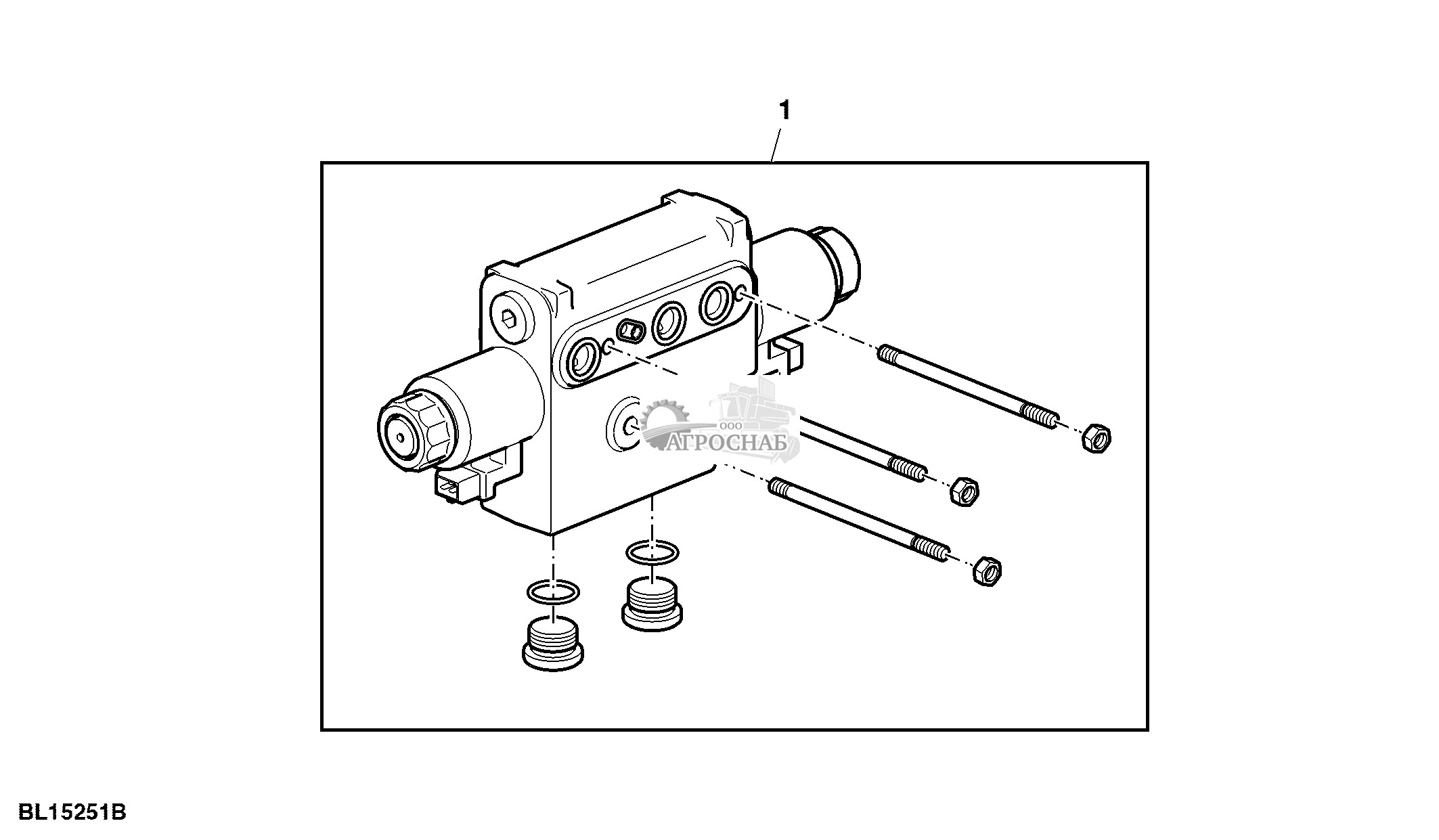 1

ООО
АГРОСНАБ

BL15251B